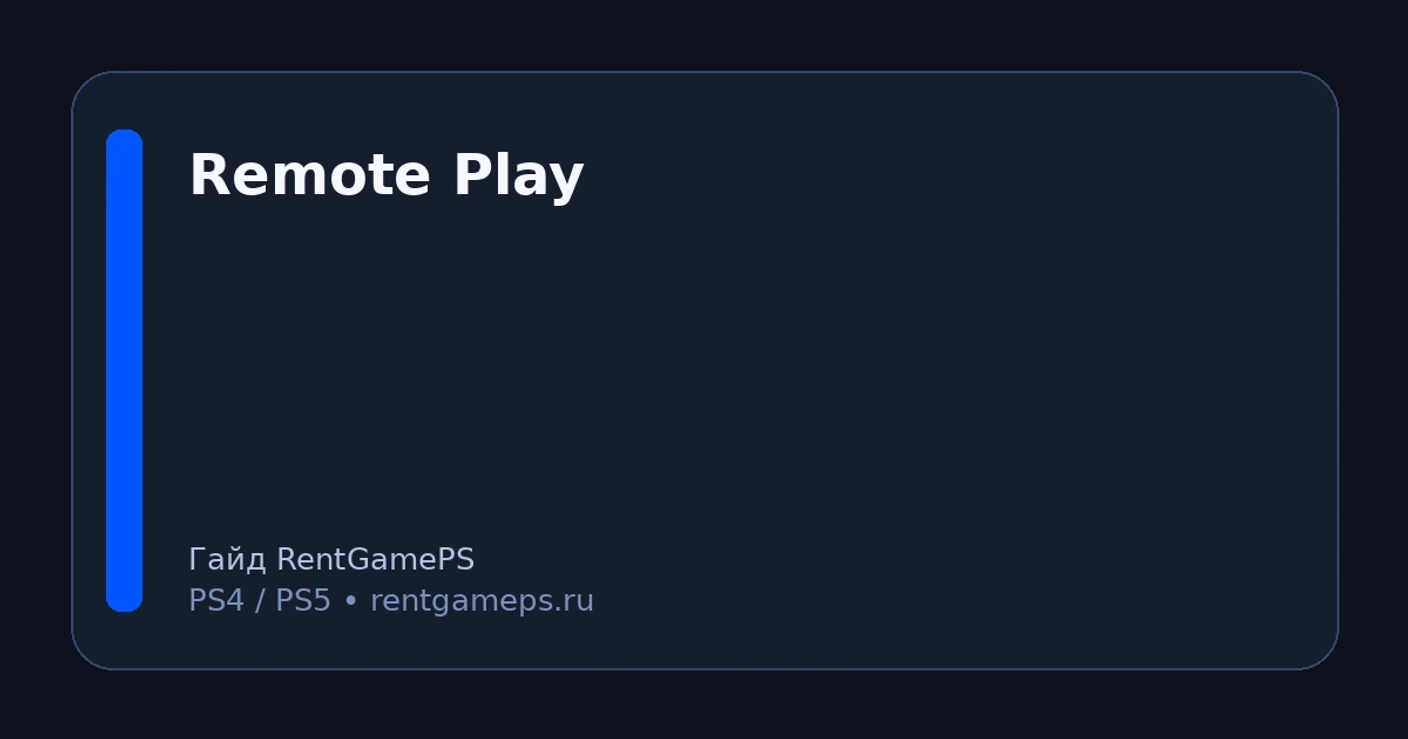 Remote Play

Гайд RentGamePS
PS4 / PS5 • rentgameps.ru