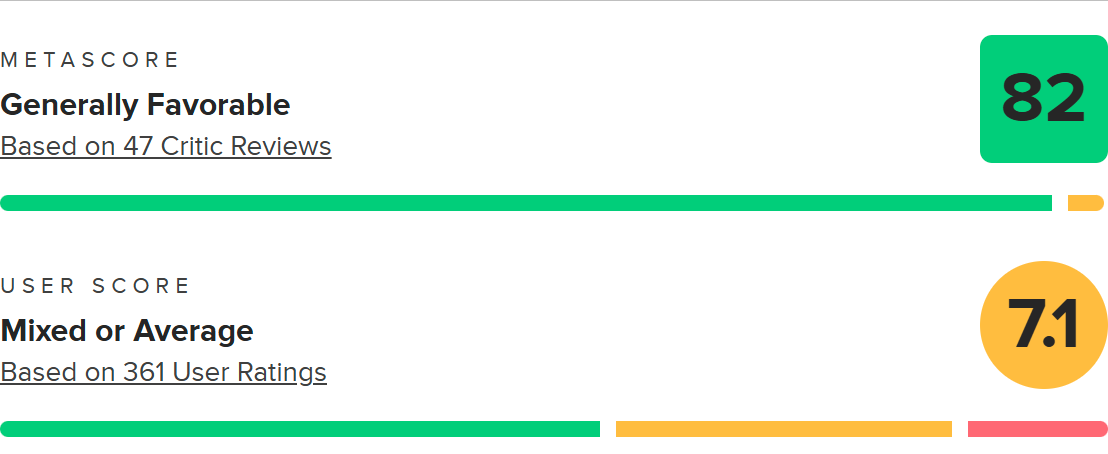 METASCORE
Generally Favorable
Based on 47 Critic Reviews

82

USER SCORE
Mixed or Average
Based on 361 User Ratings

7.1