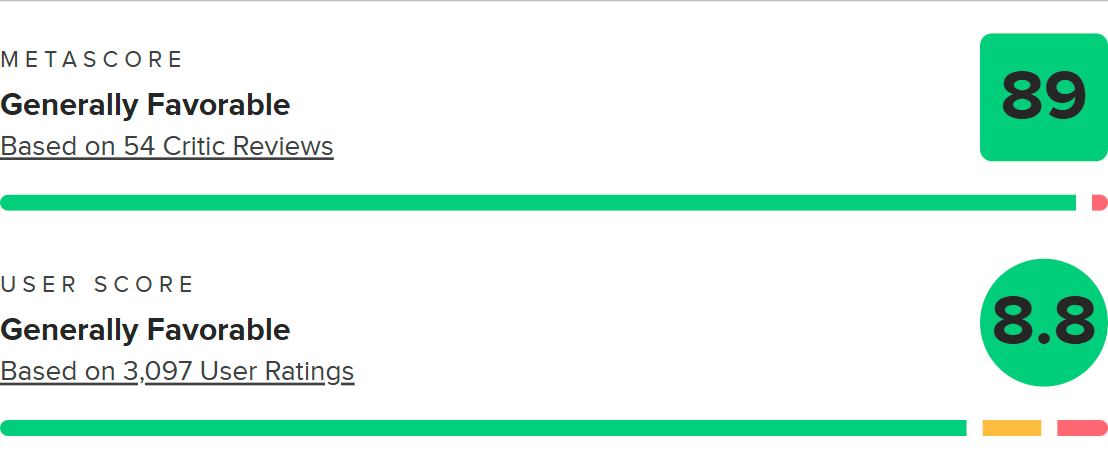 METASCORE
Generally Favorable
Based on 54 Critic Reviews

89

USER SCORE
Generally Favorable
Based on 3,097 User Ratings

8.8